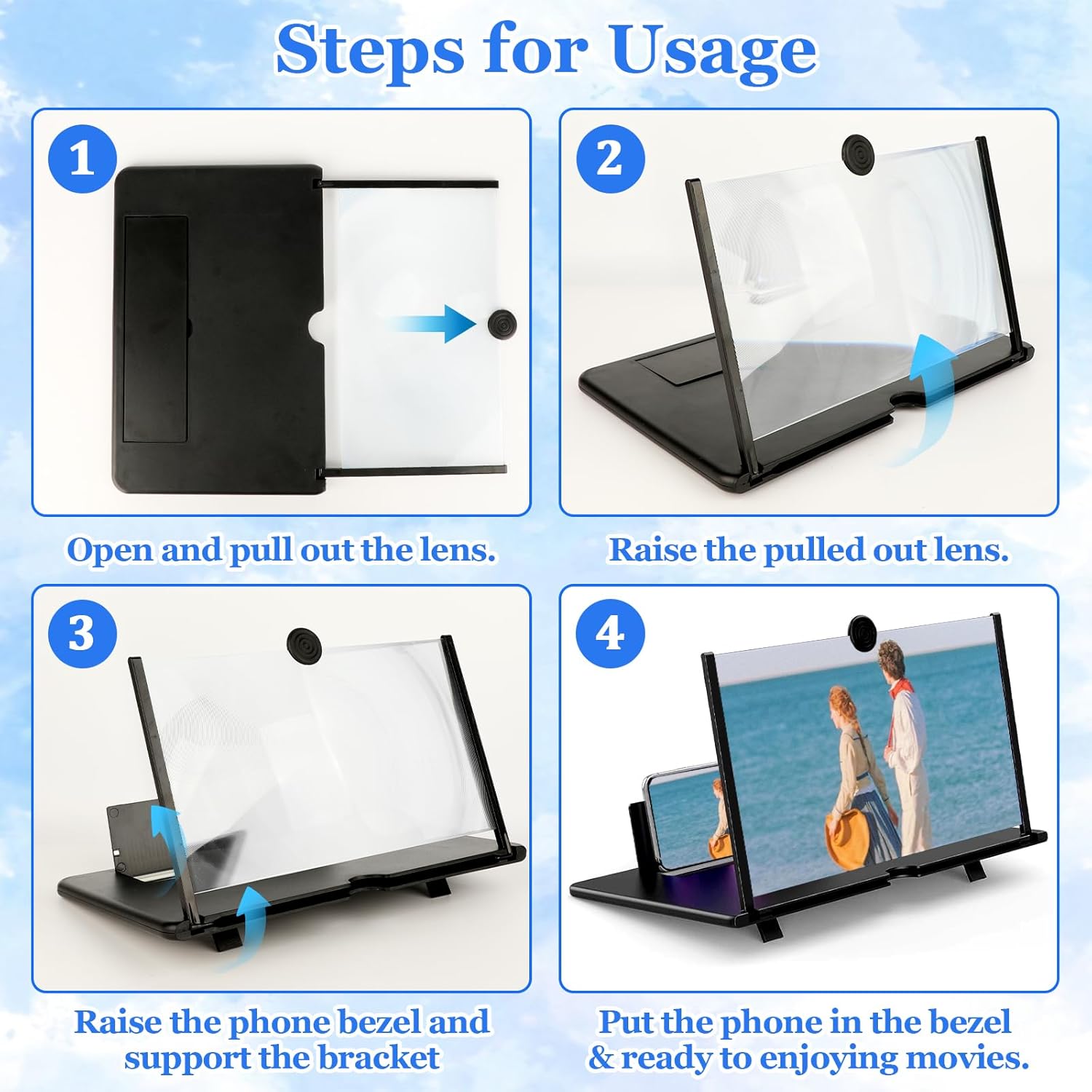 Steps for Usage

1

Open and pull out the lens.

2

Raise the pulled out lens.

3

Raise the phone bezel and support the bracket

4

Put the phone in the bezel & ready to enjoying movies.