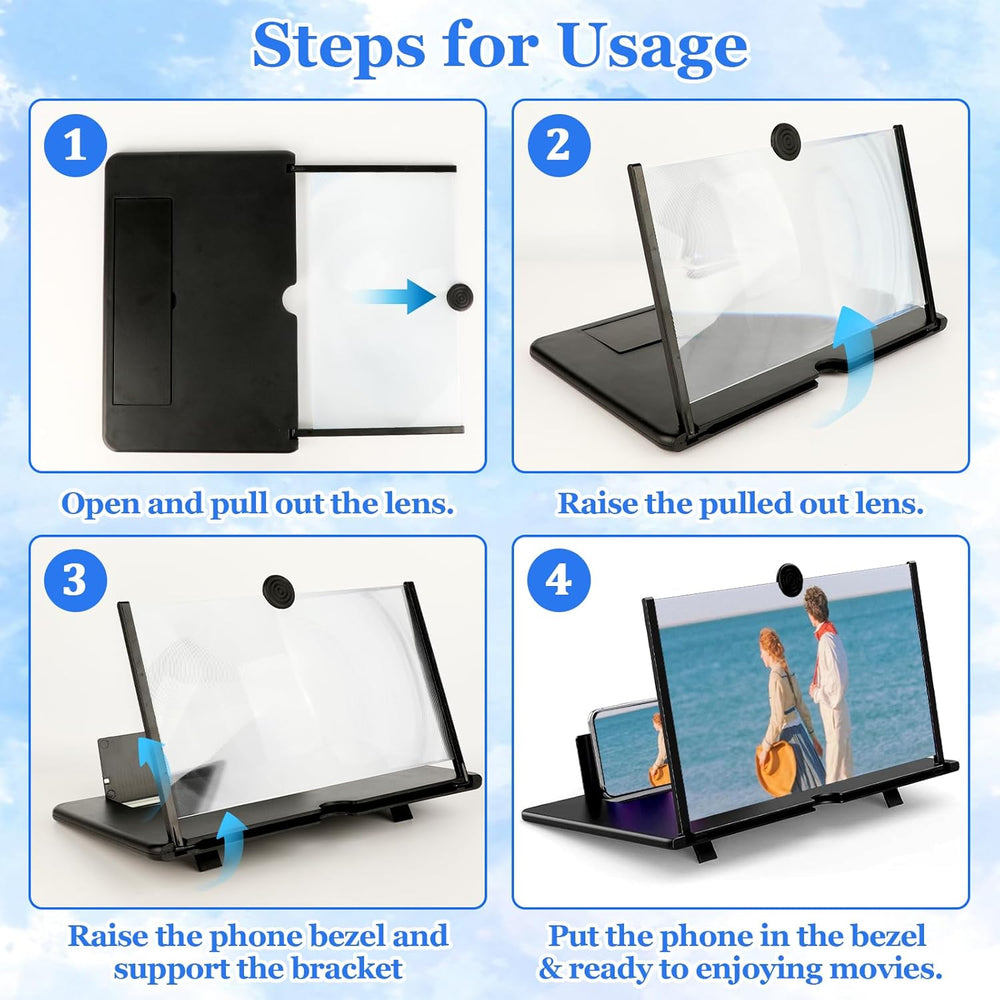 Steps for Usage

1

Open and pull out the lens.

2

Raise the pulled out lens.

3

Raise the phone bezel and support the bracket

4

Put the phone in the bezel & ready to enjoying movies.